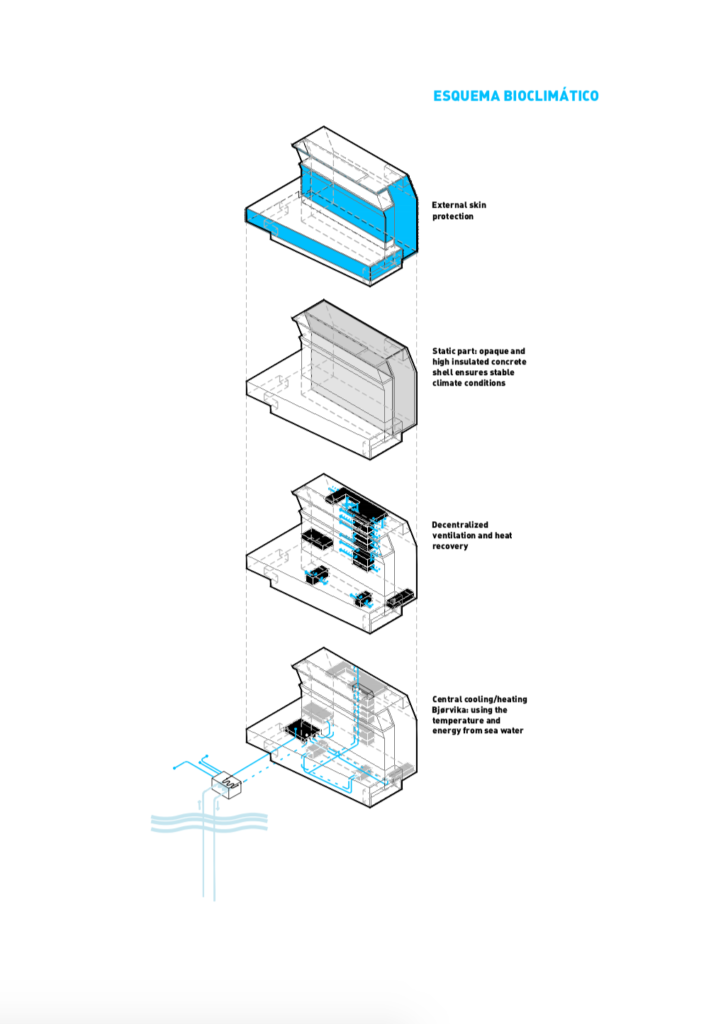 ESQUEMA BIOCLIMÁTICO

External skin protection

Static part: opaque and high insulated concrete shell ensures stable climate conditions

Decentralized ventilation and heat recovery

Central cooling/heating Bjørvika: using the temperature and energy from sea water